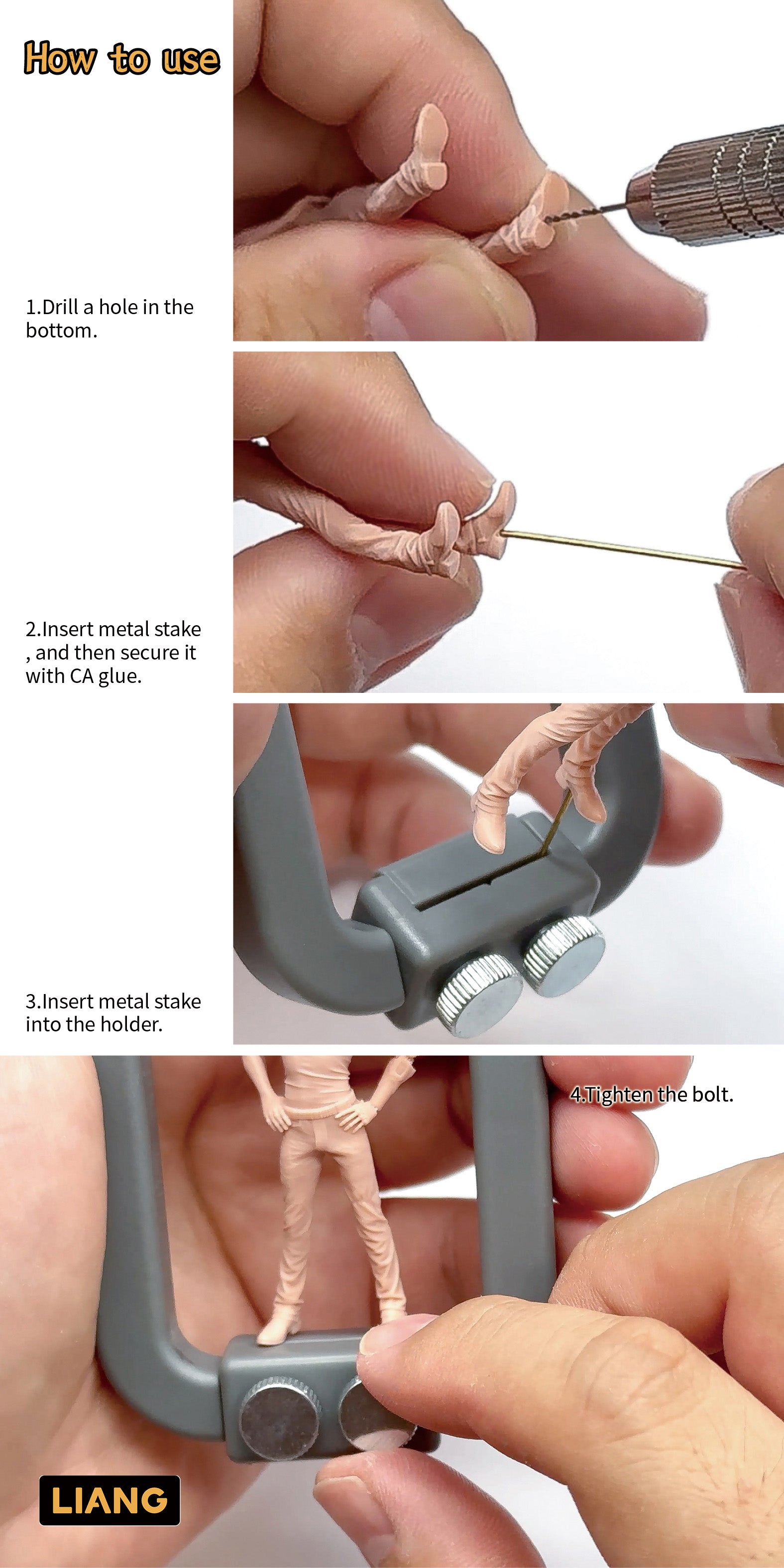 How to use

1.Drill a hole in the bottom.

2.Insert metal stake , and then secure it with CA glue.

3.Insert metal stake into the holder.

4.Tighten the bolt.

LIANG