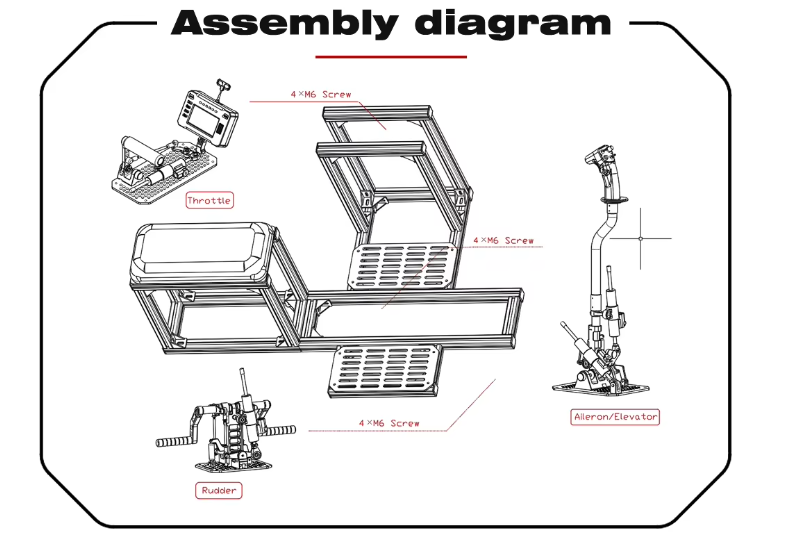 Assembly diagram

4×M6 Screw

Throttle

4×M6 Screw

4×M6 Screw

Aileron/Elevator

Rudder