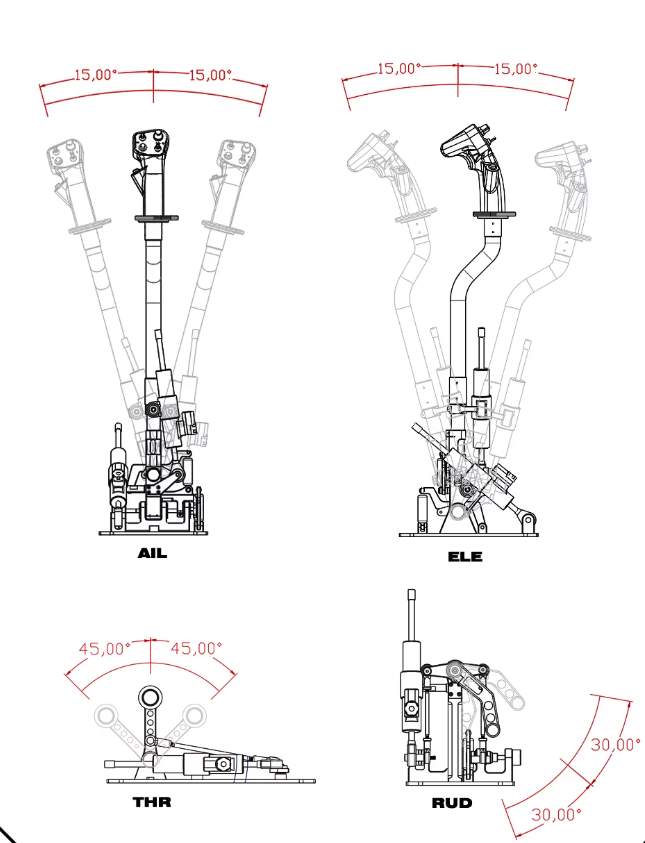 15,00°
15,00°
AIL

15,00°
15,00°
ELE

45,00°
45,00°
THR

30,00°
30,00°
RUD