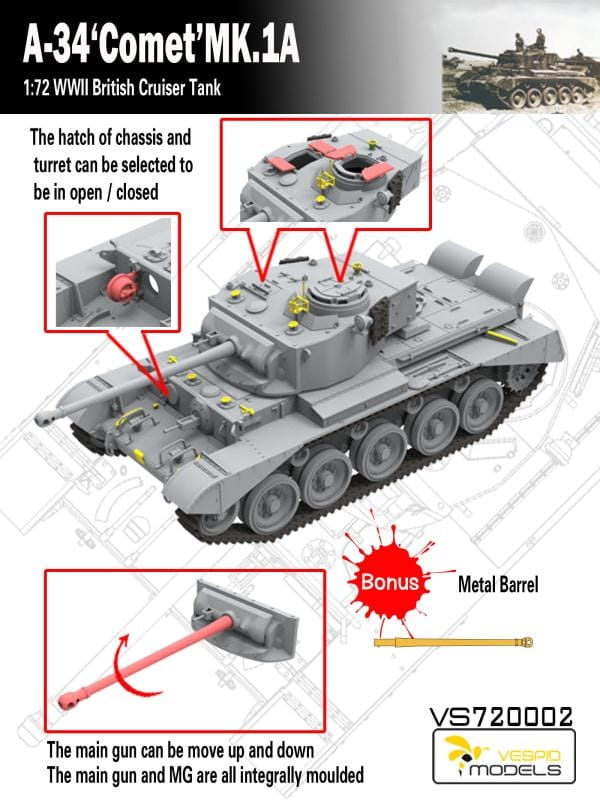 A-34'Comet'MK.1A

1:72 WWII British Cruiser Tank

The hatch of chassis and turret can be selected to be in open / closed

Bonus

Metal Barrel

VS720002

VESPID MODELS

The main gun can be move up and down
The main gun and MG are all integrally moulded