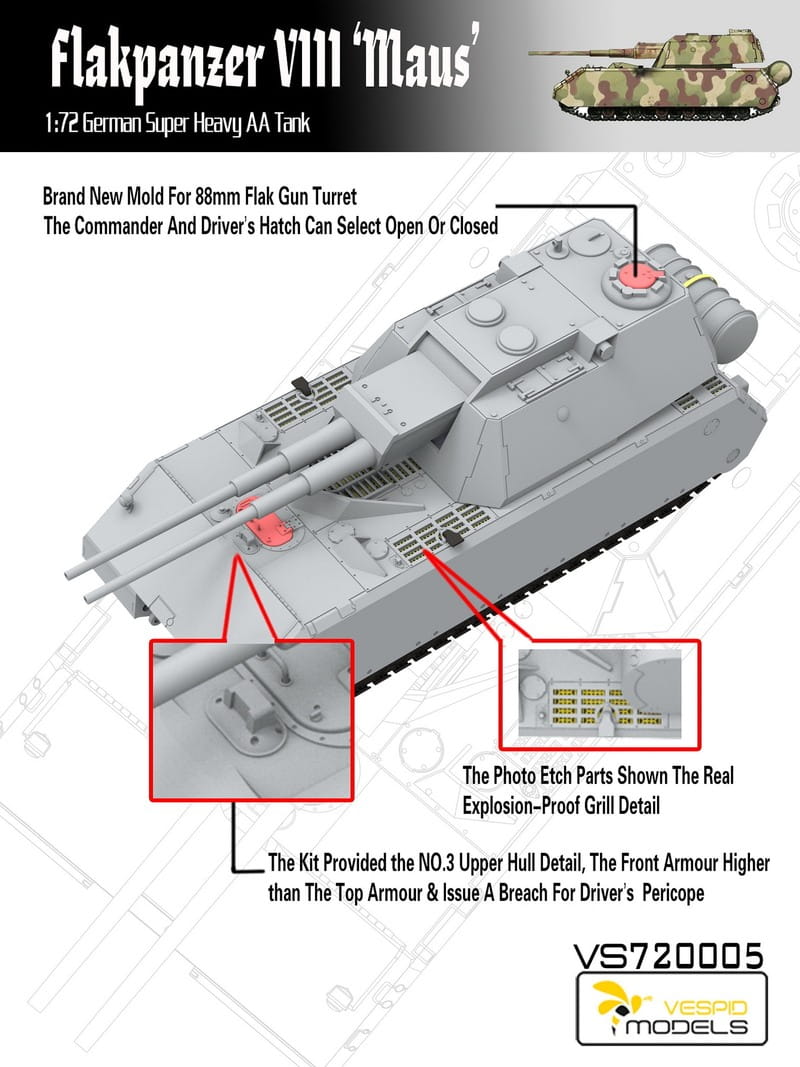 Flakpanzer VIII 'Maus'

1:72 German Super Heavy AA Tank

Brand New Mold For 88mm Flak Gun Turret
The Commander And Driver's Hatch Can Select Open Or Closed

The Photo Etch Parts Shown The Real Explosion-Proof Grill Detail

The Kit Provided the NO.3 Upper Hull Detail, The Front Armour Higher than The Top Armour & Issue A Breach For Driver's Pericope

VS720005

VESPID MODELS