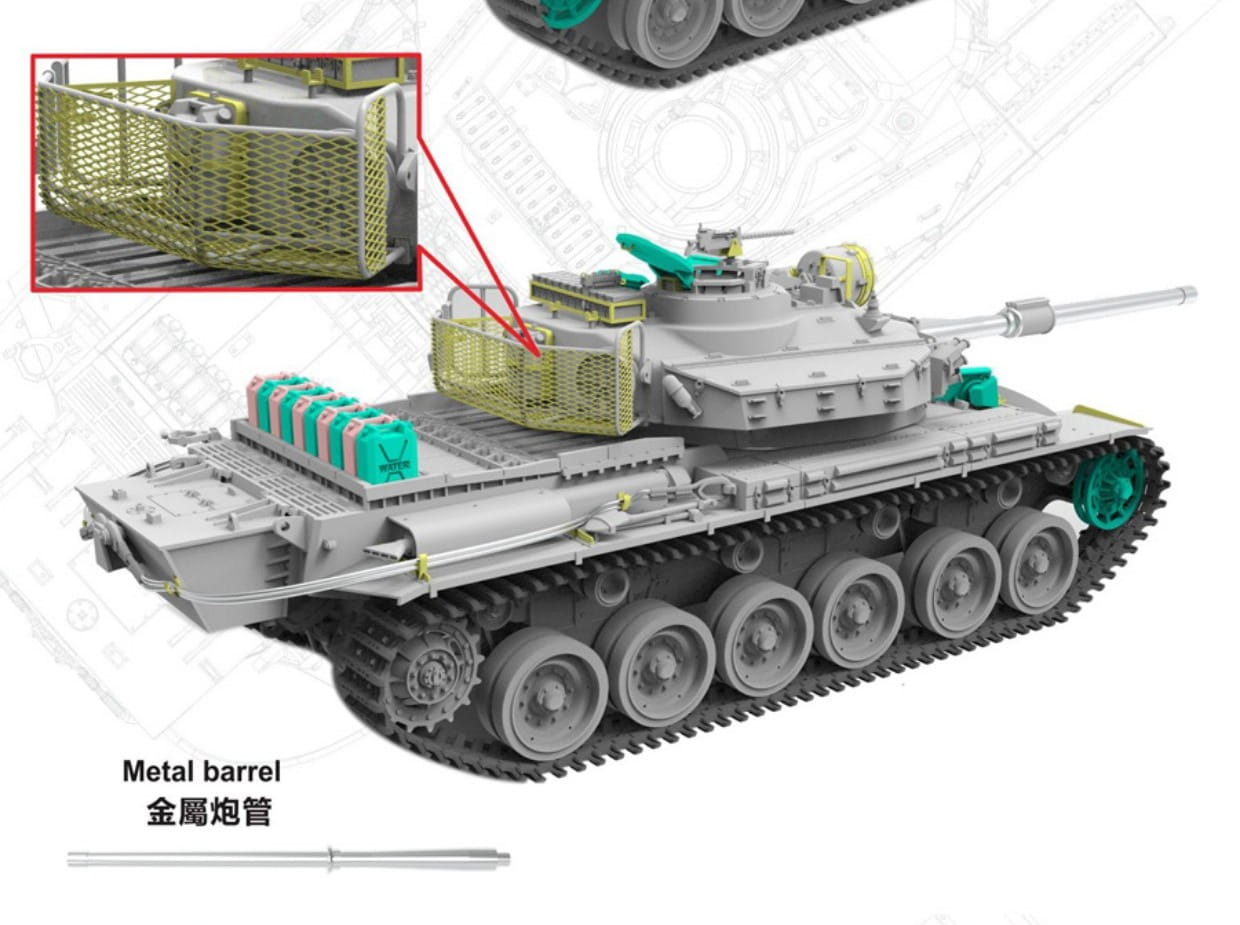 WATER

Metal barrel
金屬炮管