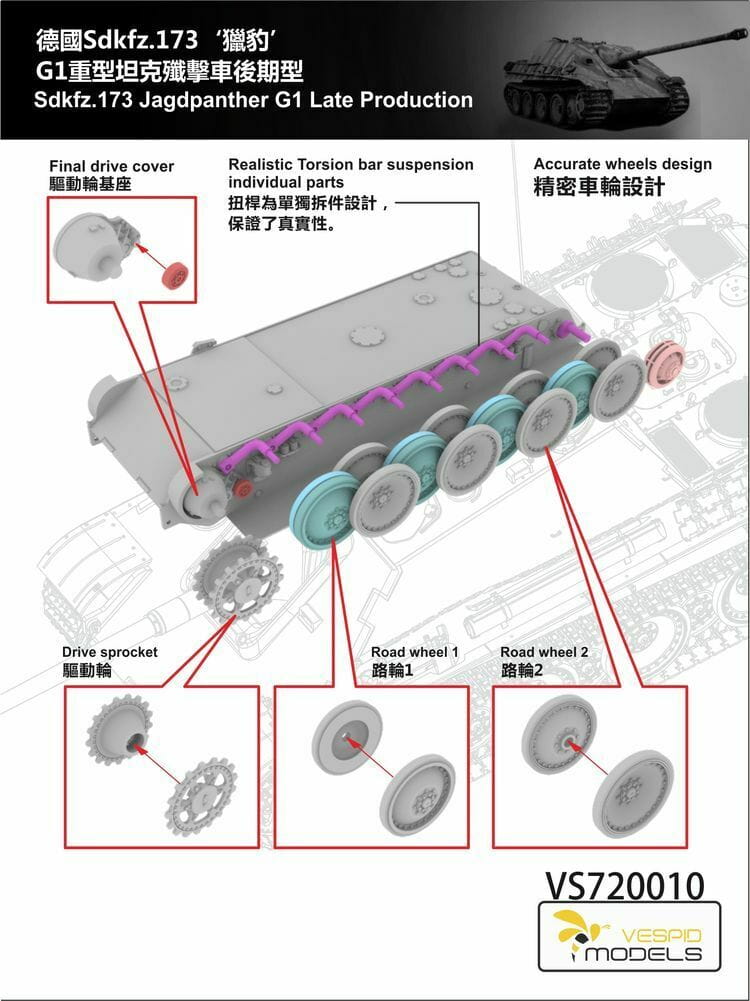 德國Sdkfz.173 ‘獵豹’
G1重型坦克殲擊車後期型
Sdkfz.173 Jagdpanther G1 Late Production

Final drive cover
驅動輪基座

Realistic Torsion bar suspension individual parts
扭桿為單獨拆件設計，保證了真實性。

Accurate wheels design
精密車輪設計

Drive sprocket
驅動輪

Road wheel 1
路輪1

Road wheel 2
路輪2

VS720010

VESPID
MODELS