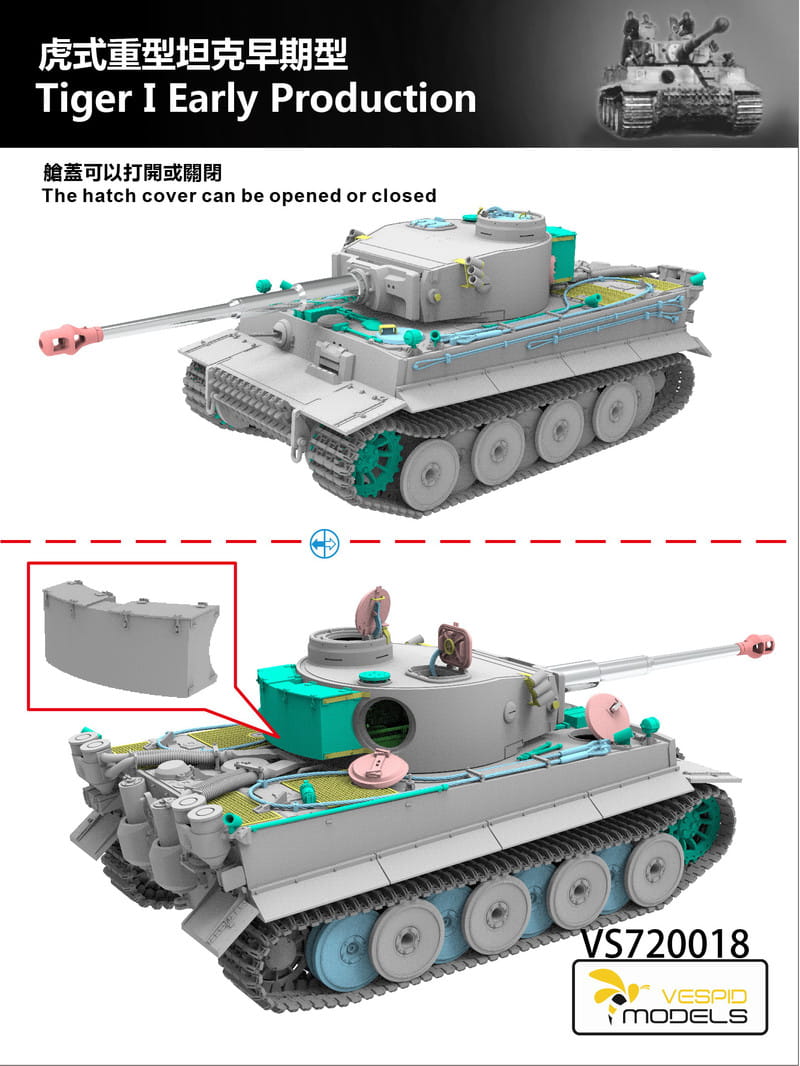 虎式重型坦克早期型
Tiger I Early Production

艙蓋可以打開或關閉
The hatch cover can be opened or closed

VS720018

VESPID MODELS