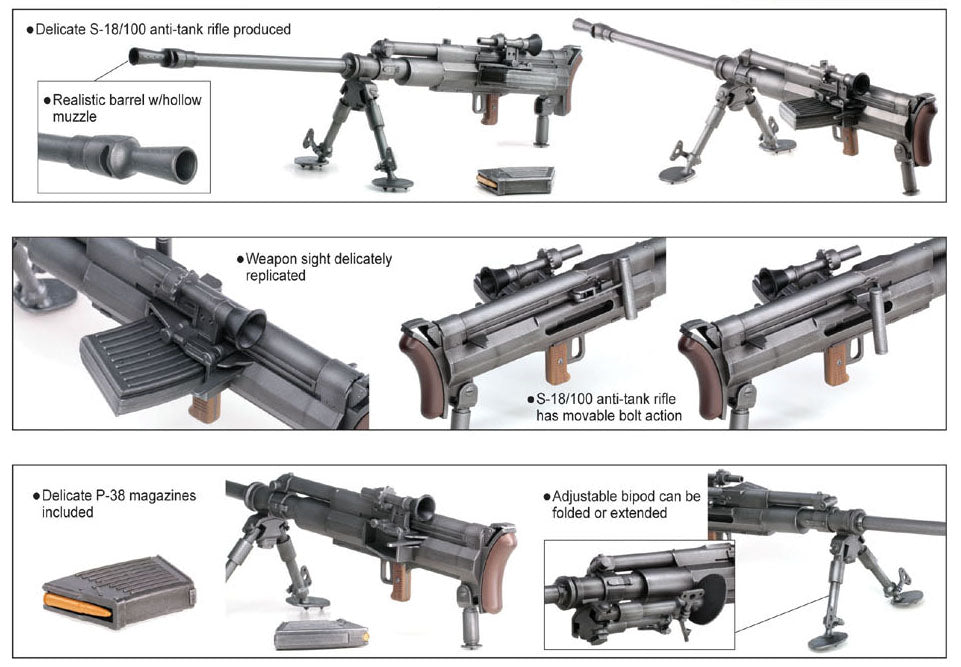 ●Delicate S-18/100 anti-tank rifle produced

●Realistic barrel w/hollow muzzle

●Weapon sight delicately replicated

●S-18/100 anti-tank rifle has movable bolt action

●Delicate P-38 magazines included

●Adjustable bipod can be folded or extended