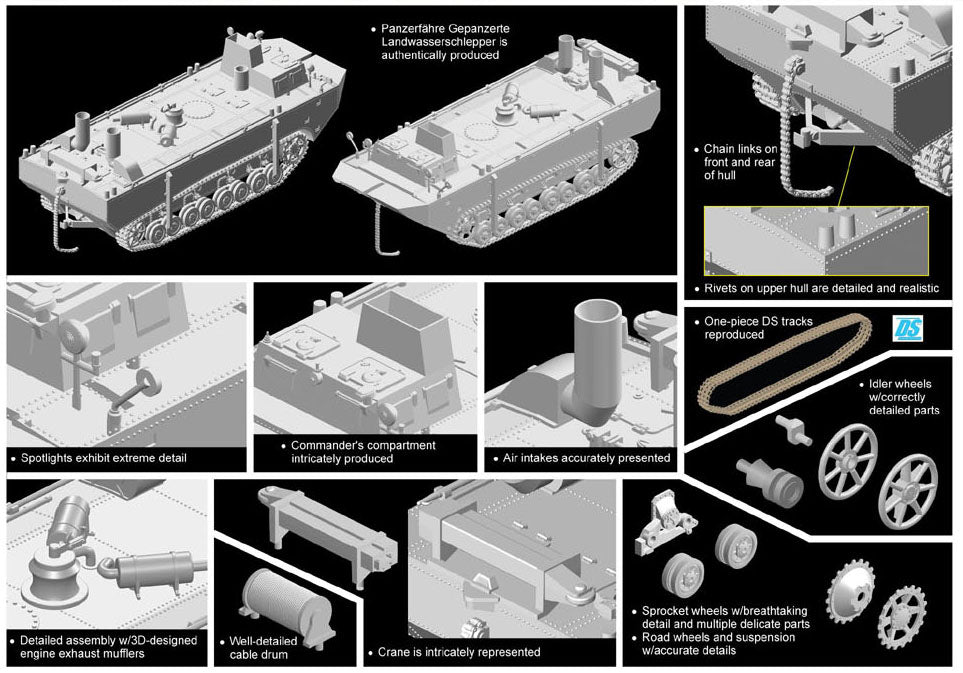 • Panzerfähre Gepanzerte Landwasserschlepper is authentically produced

• Chain links on front and rear of hull

• Rivets on upper hull are detailed and realistic

• Spotlights exhibit extreme detail

• Commander's compartment intricately produced

• Air intakes accurately presented

• One-piece DS tracks reproduced

DS

• Idler wheels w/correctly detailed parts

• Detailed assembly w/3D-designed engine exhaust mufflers

• Well-detailed cable drum

• Crane is intricately represented

• Sprocket wheels w/breathtaking detail and multiple delicate parts

• Road wheels and suspension w/accurate details