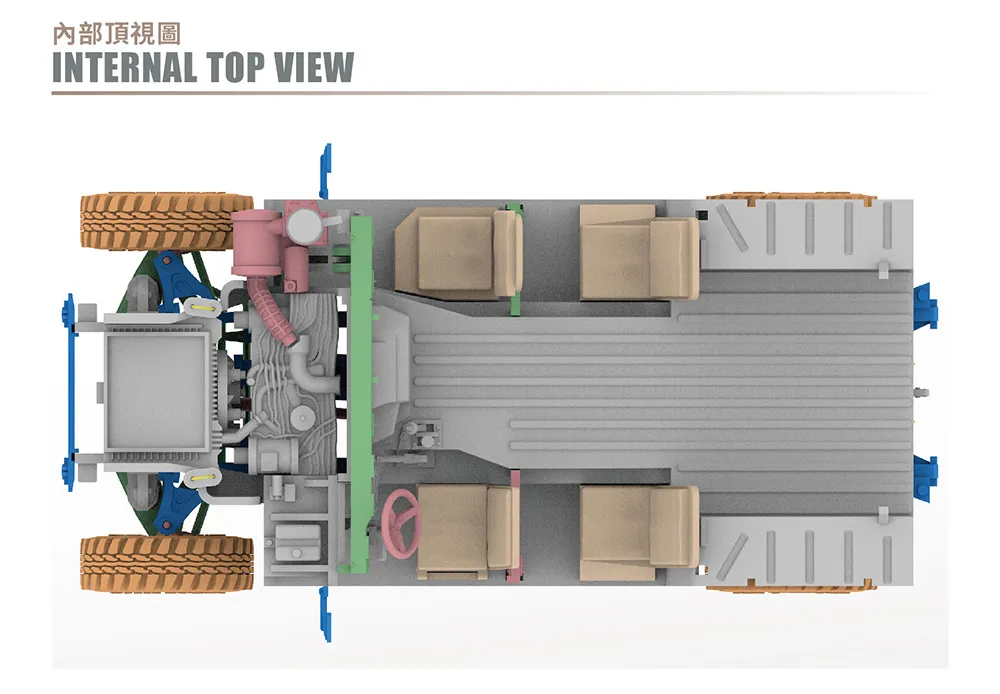 內部頂視圖
INTERNAL TOP VIEW