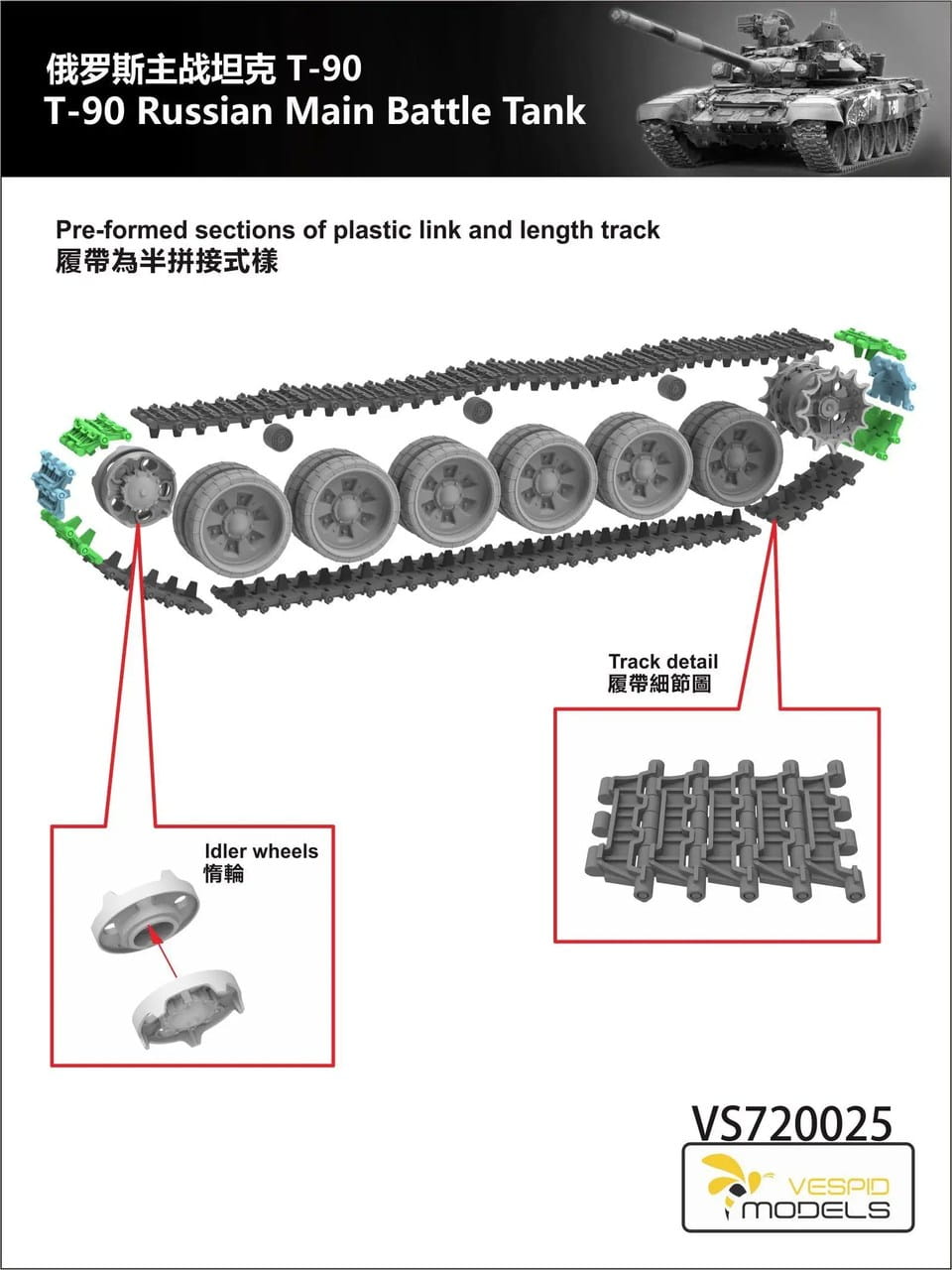 俄罗斯主战坦克 T-90
T-90 Russian Main Battle Tank

Pre-formed sections of plastic link and length track
履帶為半拼接式樣

Track detail
履帶細節圖

Idler wheels
惰輪

VS720025

VESPID
MODELS